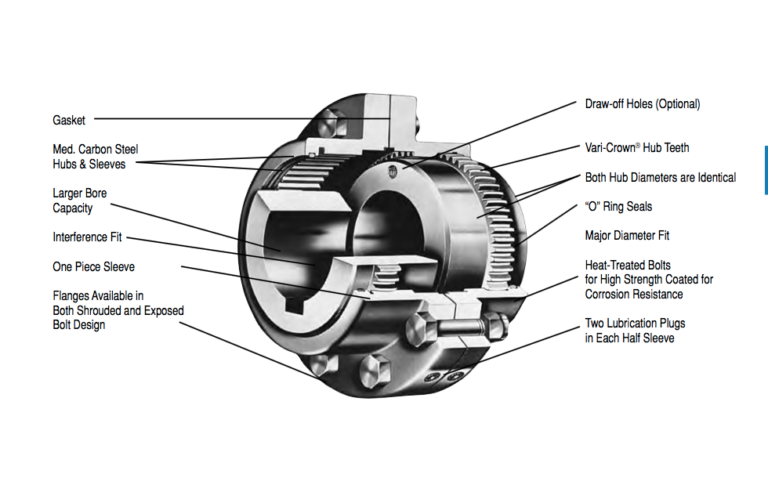 Gasket

Med. Carbon Steel Hubs & Sleeves

Larger Bore Capacity

Interference Fit

One Piece Sleeve

Flanges Available in Both Shrouded and Exposed Bolt Design

Draw-off Holes (Optional)

Vari-Crown® Hub Teeth

Both Hub Diameters are Identical

"O" Ring Seals

Major Diameter Fit

Heat-Treated Bolts for High Strength Coated for Corrosion Resistance

Two Lubrication Plugs in Each Half Sleeve